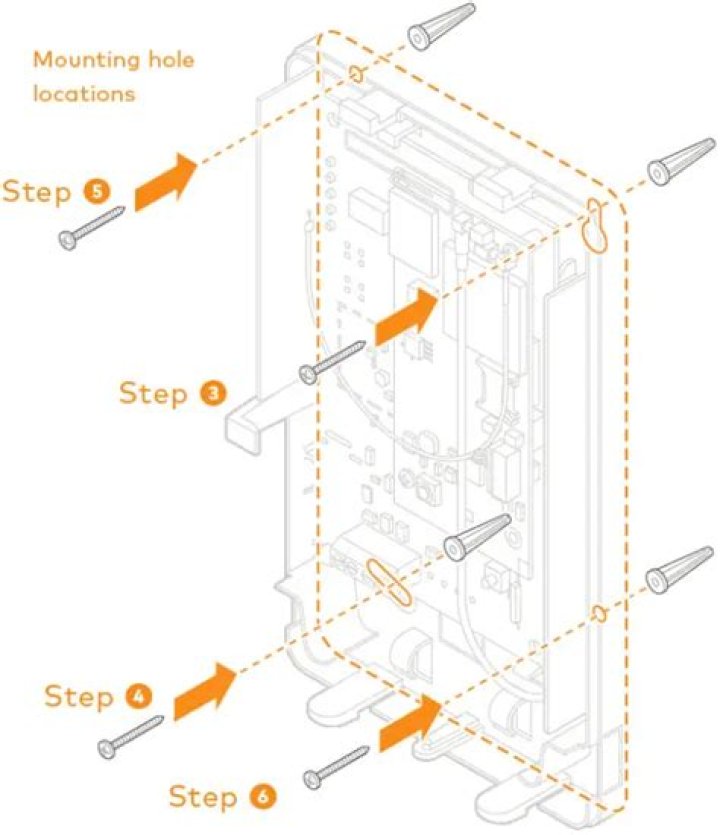 Mounting hole locations

Step 5

Step 3

Step 4

Step 6