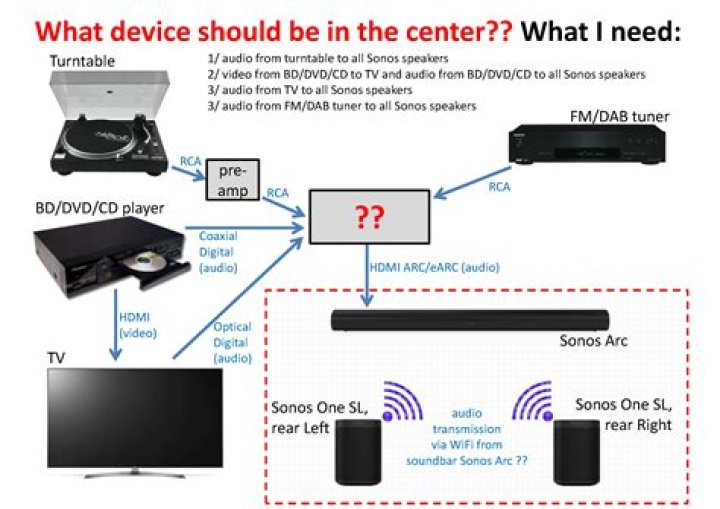 What device should be in the center?? What I need:

1/ audio from turntable to all Sonos speakers
2/ video from BD/DVD/CD to TV and audio from BD/DVD/CD to all Sonos speakers
3/ audio from TV to all Sonos speakers
3/ audio from FM/DAB tuner to all Sonos speakers

Turntable

FM/DAB tuner

RCA

pre-amp

RCA

RCA

BD/DVD/CD player

??

Coaxial Digital (audio)

HDMI ARC/eARC (audio)

HDMI (video)

Optical Digital (audio)

Sonos Arc

TV

Sonos One SL, rear Left

audio transmission via WiFi from soundbar Sonos Arc ??

Sonos One SL, rear Right