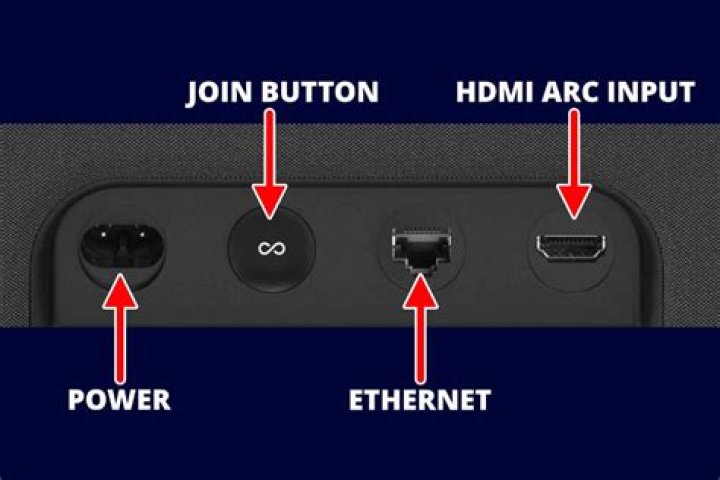 JOIN BUTTON
HDMI ARC INPUT
POWER
ETHERNET