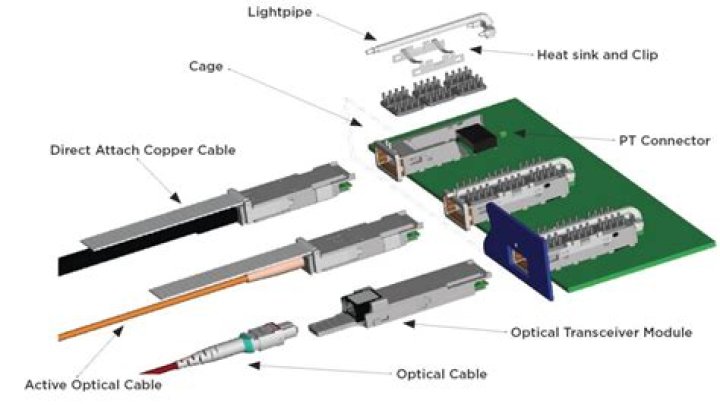 Lightpipe

Heat sink and Clip

Cage

PT Connector

Direct Attach Copper Cable

Optical Transceiver Module

Optical Cable

Active Optical Cable