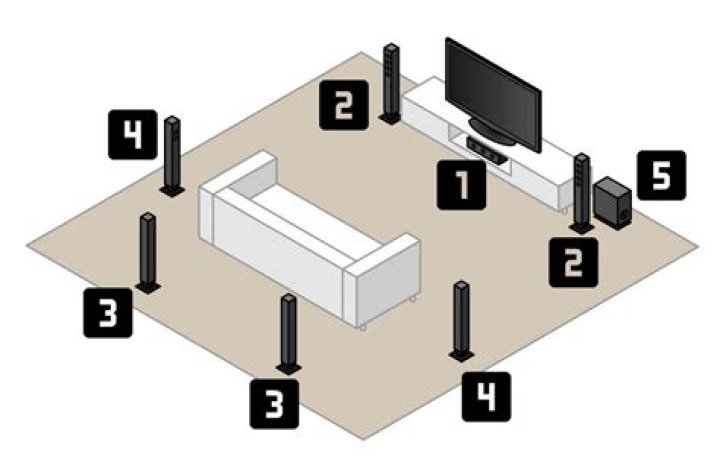 2
4
1
5
2
3
3
4