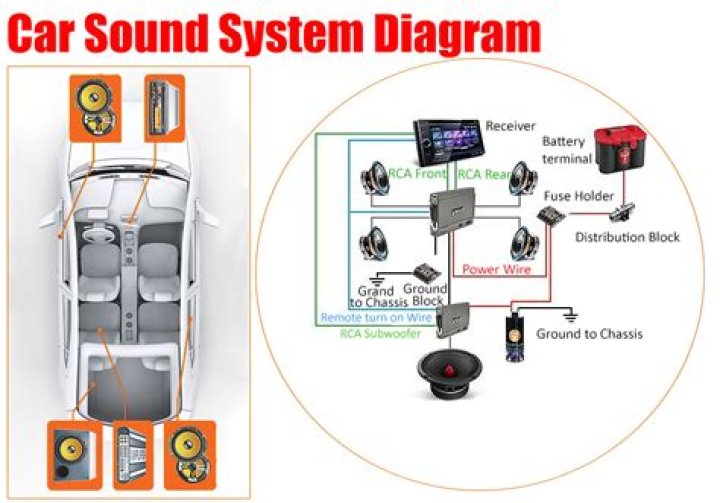 Car Sound System Diagram

Receiver

Battery terminal

RCA Front

RCA Rear

Fuse Holder

Distribution Block

Power Wire

Grand to Chassis

Ground Block

Remote turn on Wire

RCA Subwoofer

Ground to Chassis