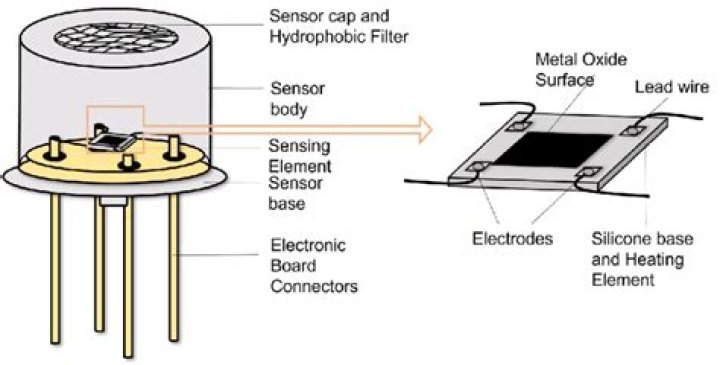 Sensor cap and Hydrophobic Filter

Sensor body

Sensing Element

Sensor base

Electronic Board Connectors

Metal Oxide Surface

Lead wire

Electrodes

Silicone base and Heating Element